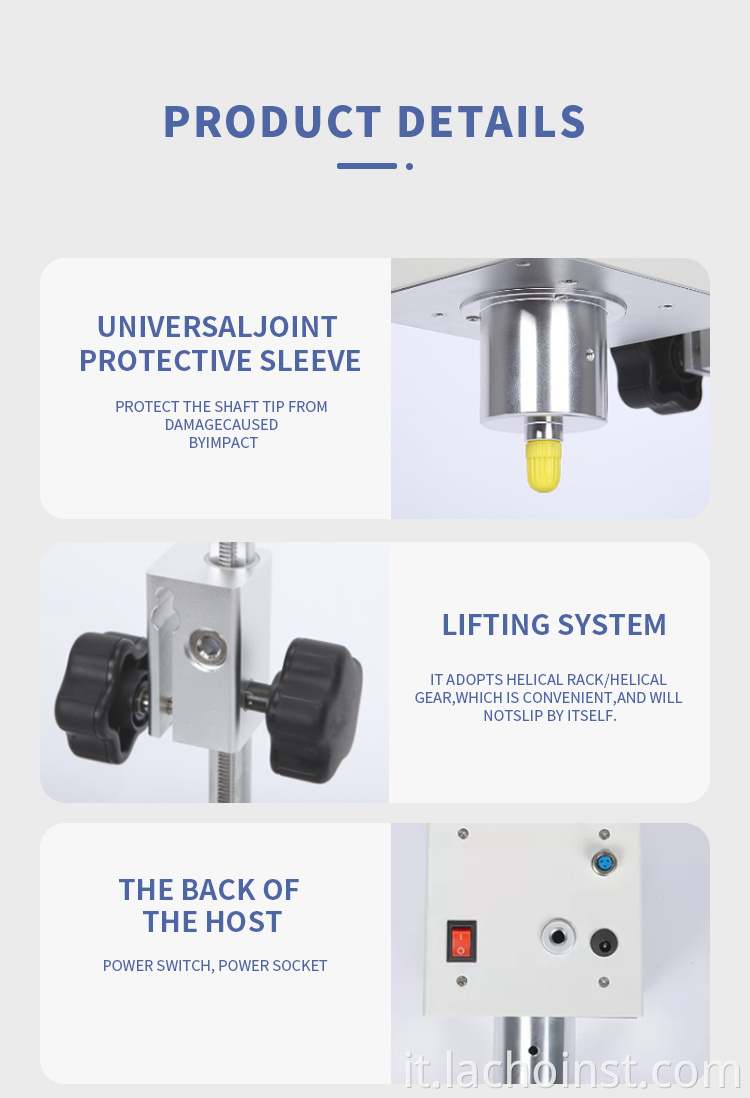 PRODUCT DETAILS

UNIVERSALJOINT PROTECTIVE SLEEVE

PROTECT THE SHAFT TIP FROM DAMAGECAUSED BYIMPACT

LIFTING SYSTEM

IT ADOPTS HELICAL RACK/HELICAL GEAR,WHICH IS CONVENIENT,AND WILL NOTSLIP BY ITSELF.

THE BACK OF THE HOST

POWER SWITCH, POWER SOCKET

it.lachoinst.com